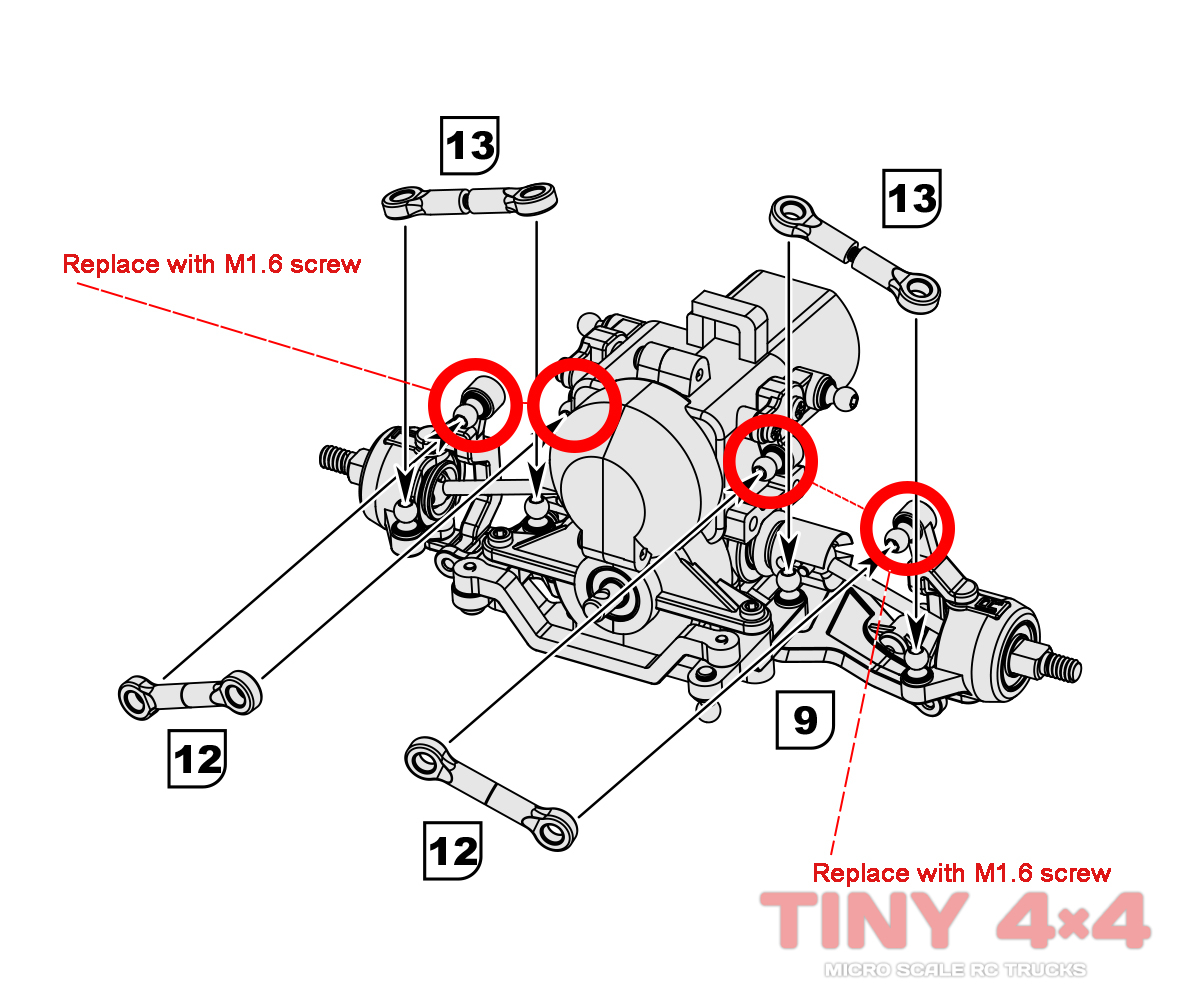 13

13

Replace with M1.6 screw

9

12

12

Replace with M1.6 screw

TINY 4×4
MICRO SCALE RC TRUCKS